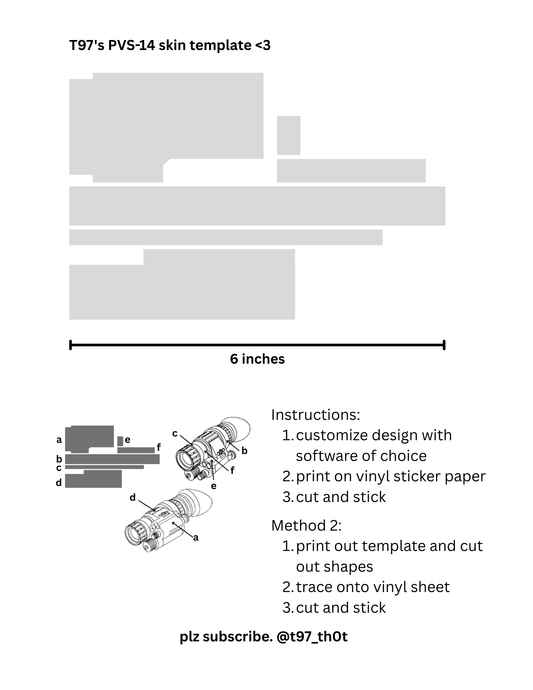 T97's PVS-14 skin template <3

6 inches

a
e
f
b
c
d

c
b
f
e

d
a

Instructions:
1. customize design with software of choice
2. print on vinyl sticker paper
3. cut and stick

Method 2:
1. print out template and cut out shapes
2. trace onto vinyl sheet
3. cut and stick

plz subscribe. @t97_th0t